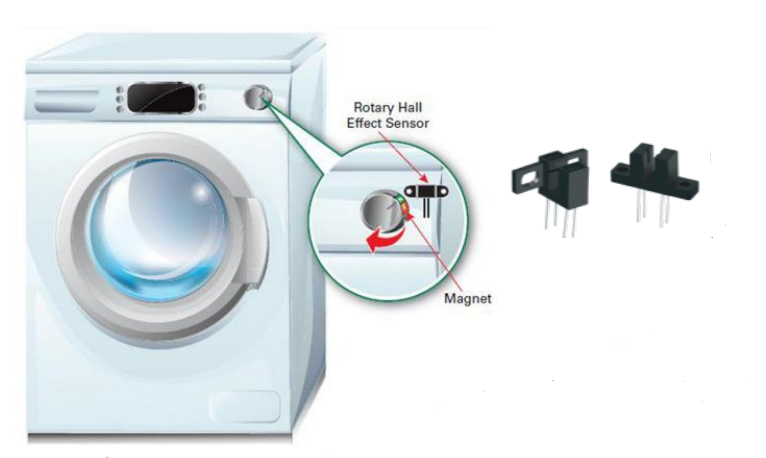 Rotary Hall Effect Sensor

Magnet